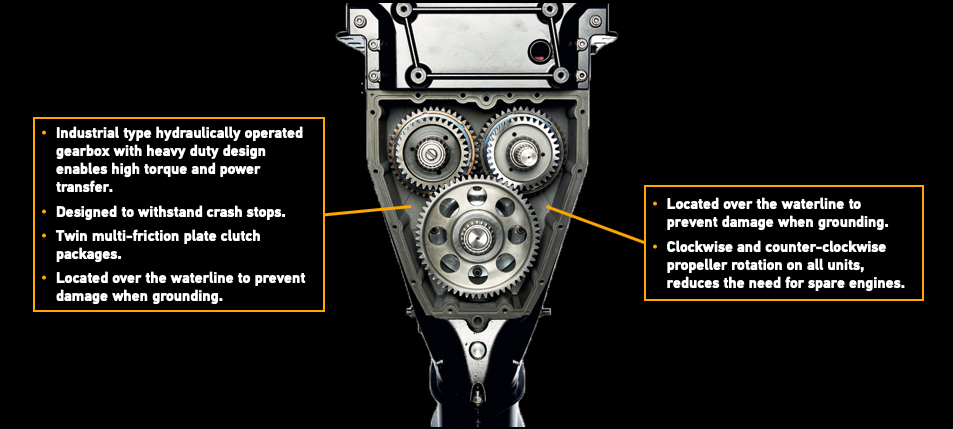 • Industrial type hydraulically operated gearbox with heavy duty design enables high torque and power transfer.
• Designed to withstand crash stops.
• Twin multi-friction plate clutch packages.
• Located over the waterline to prevent damage when grounding.

• Located over the waterline to prevent damage when grounding.
• Clockwise and counter-clockwise propeller rotation on all units, reduces the need for spare engines.